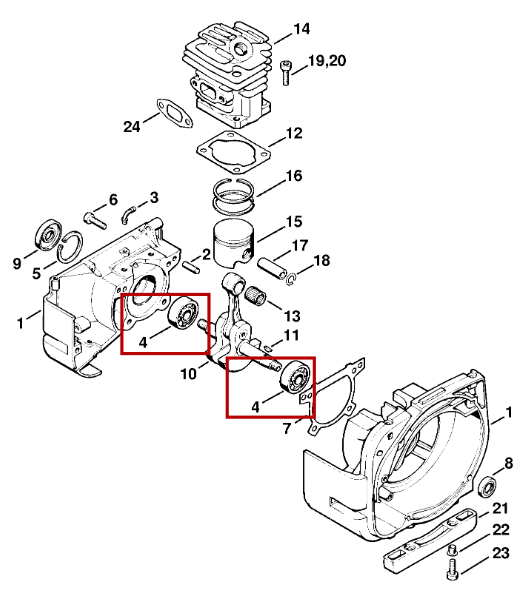 14
19,20
24
12
16
6
3
15
9
5
2
17
18
1
13
4
11
10
4
7
1
8
21
22
23